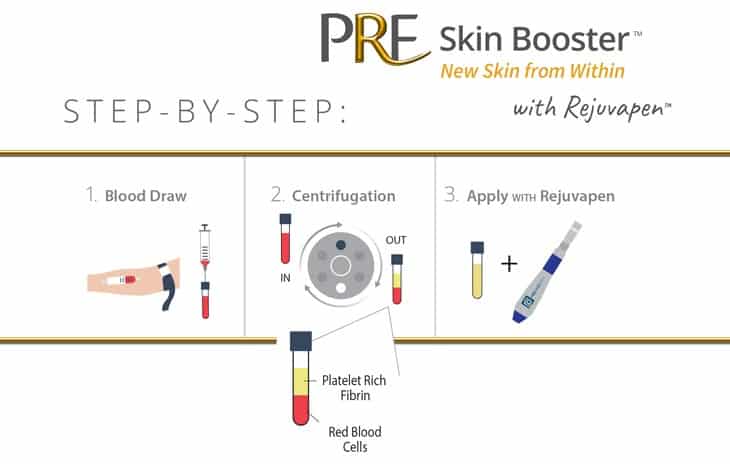 PRF Skin Booster™
New Skin from Within
with Rejuvapen™

STEP-BY-STEP:

1. Blood Draw

2. Centrifugation

IN

OUT

3. Apply WITH Rejuvapen

+

Platelet Rich Fibrin

Red Blood Cells